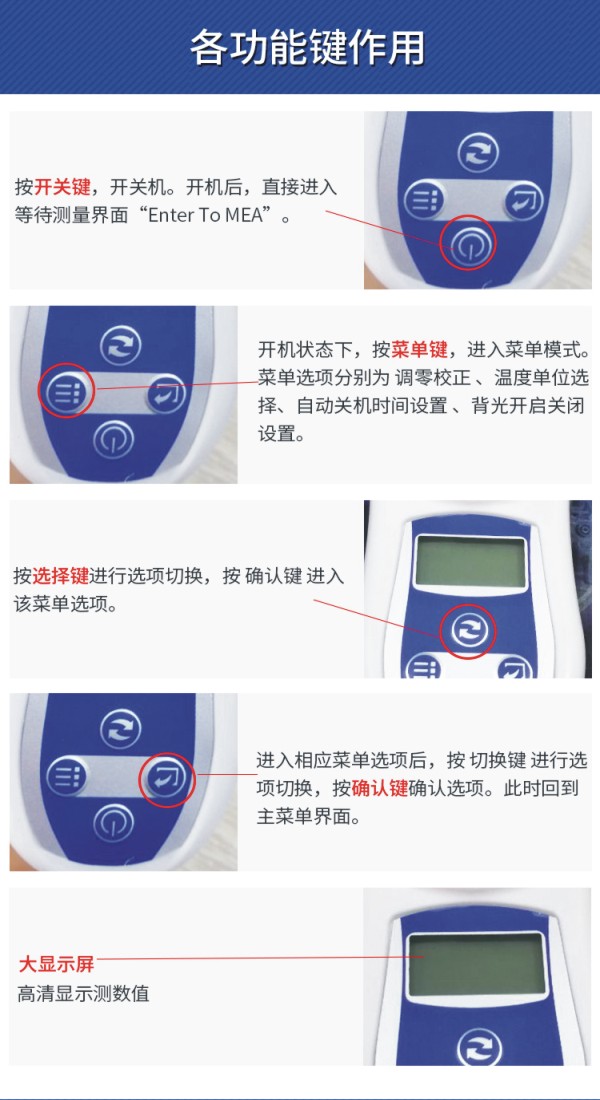 各功能键作用

按开关键，开关机。开机后，直接进入等待测量界面“Enter To MEA”。

开机状态下，按菜单键，进入菜单模式。菜单选项分别为 调零校正 、温度单位选择、自动关机时间设置 、背光开启关闭设置。

按选择键进行选项切换，按 确认键 进入该菜单选项。

进入相应菜单选项后，按 切换键 进行选项切换，按确认键确认选项。此时回到主菜单界面。

大显示屏
高清显示测数值